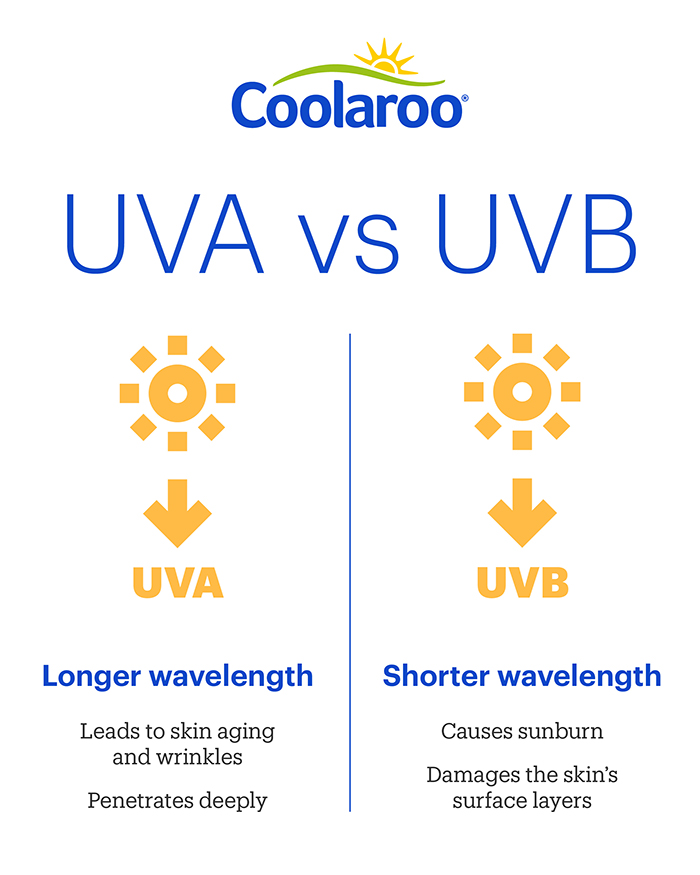 Coolaroo®

UVA vs UVB

UVA

Longer wavelength

Leads to skin aging and wrinkles

Penetrates deeply

UVB

Shorter wavelength

Causes sunburn

Damages the skin's surface layers